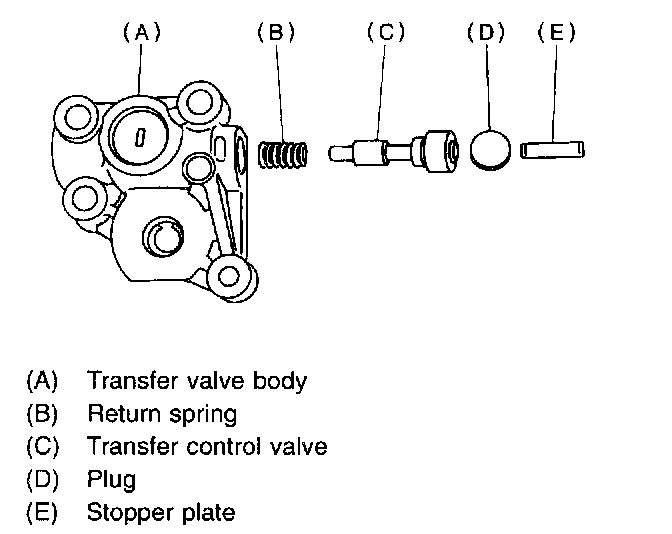 (A) (B) (C) (D) (E)

(A) Transfer valve body
(B) Return spring
(C) Transfer control valve
(D) Plug
(E) Stopper plate