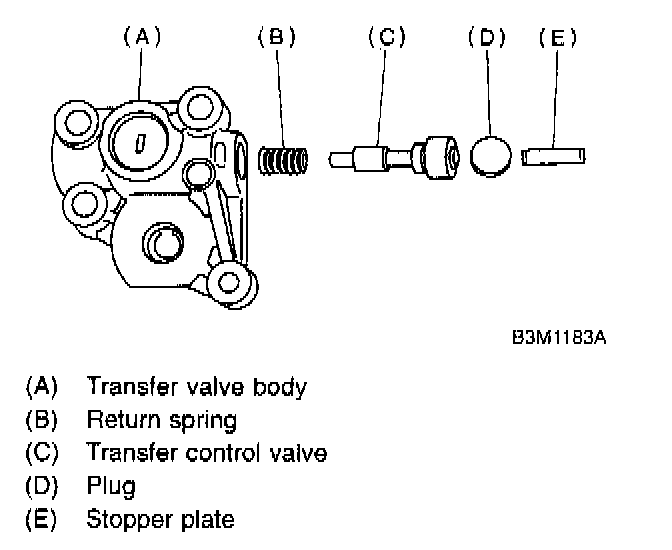 (A) (B) (C) (D) (E)

B3M1183A

(A) Transfer valve body
(B) Return spring
(C) Transfer control valve
(D) Plug
(E) Stopper plate