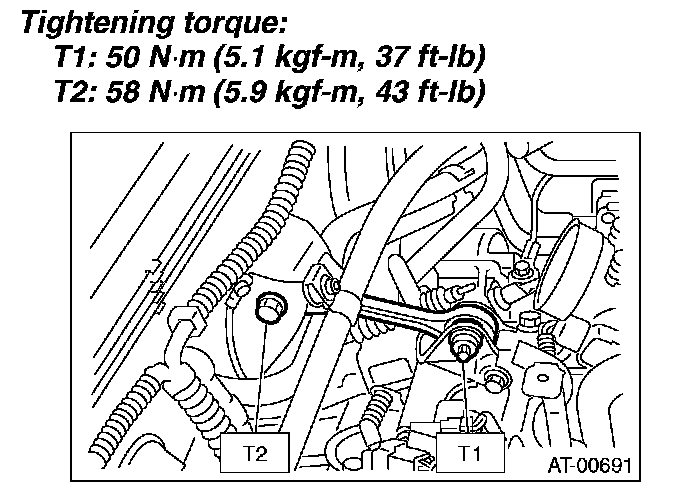 Tightening torque:
T1: 50 N·m (5.1 kgf-m, 37 ft-lb)
T2: 58 N·m (5.9 kgf-m, 43 ft-lb)

T2
T1
AT-00691