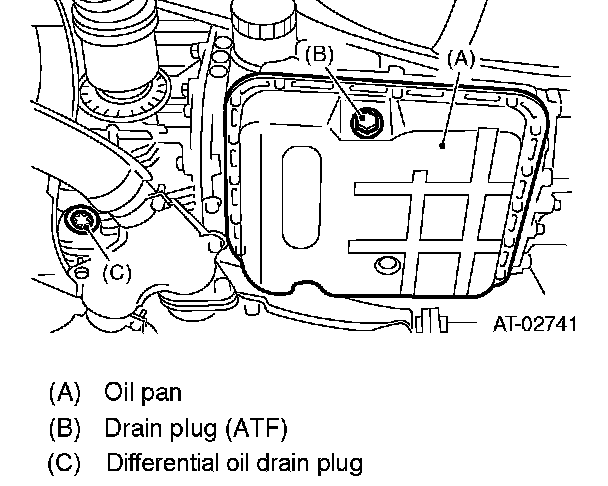 (B)
(A)
(C)
AT-02741

(A) Oil pan
(B) Drain plug (ATF)
(C) Differential oil drain plug