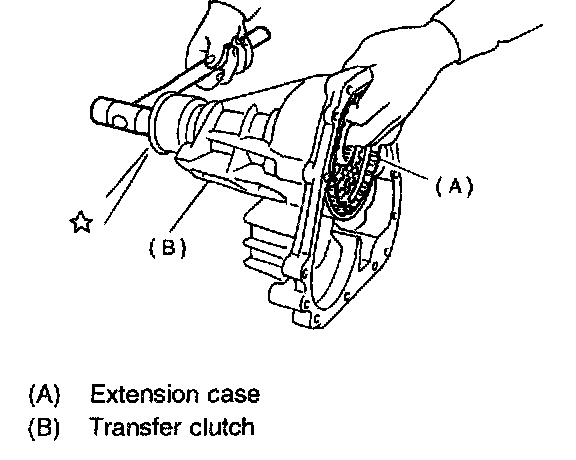 (A)

☆

(B)

(A) Extension case
(B) Transfer clutch