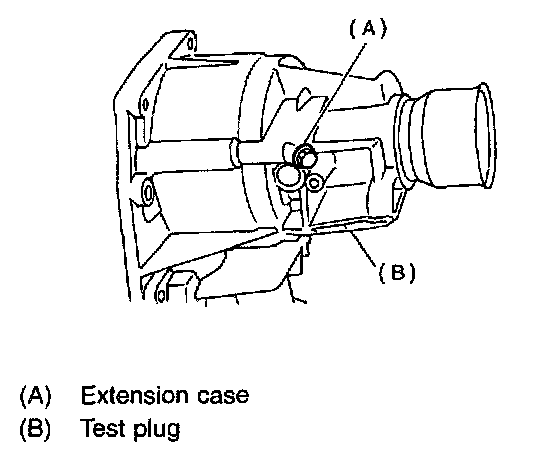 (A)

(B)

(A) Extension case
(B) Test plug