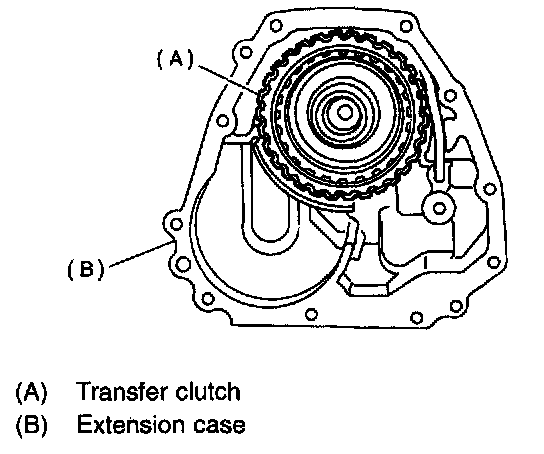 (A)

(B)

(A) Transfer clutch
(B) Extension case