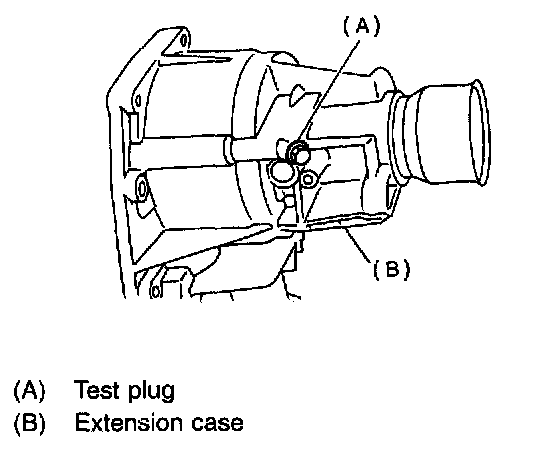 (A)

(B)

(A) Test plug
(B) Extension case