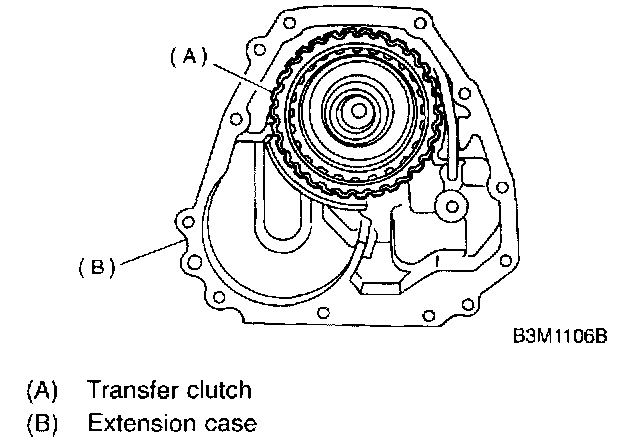 (A)

(B)

B3M1106B

(A) Transfer clutch
(B) Extension case