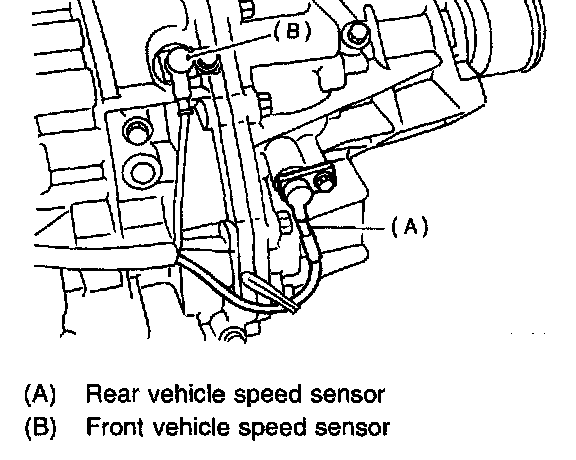 (B)

(A)

(A) Rear vehicle speed sensor
(B) Front vehicle speed sensor