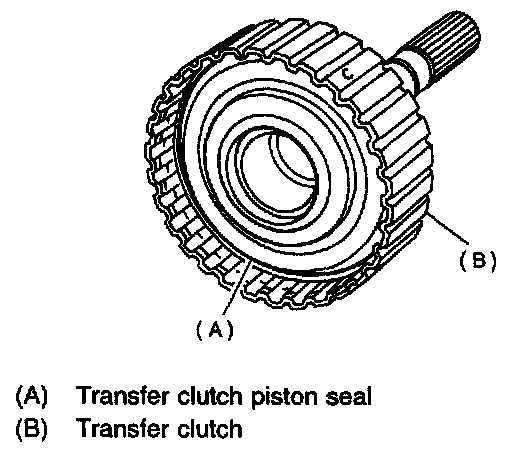 (B)

(A)

(A) Transfer clutch piston seal
(B) Transfer clutch