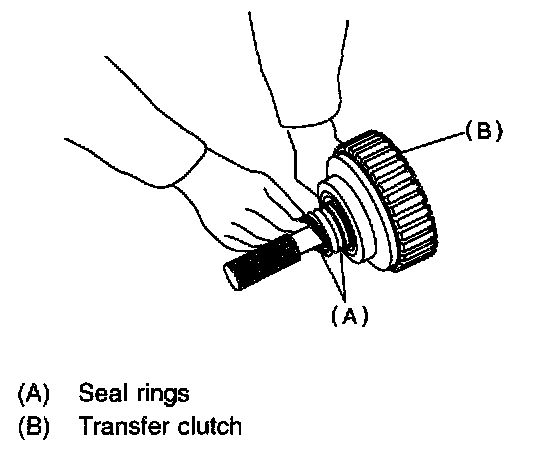 (B)

(A)

(A) Seal rings
(B) Transfer clutch