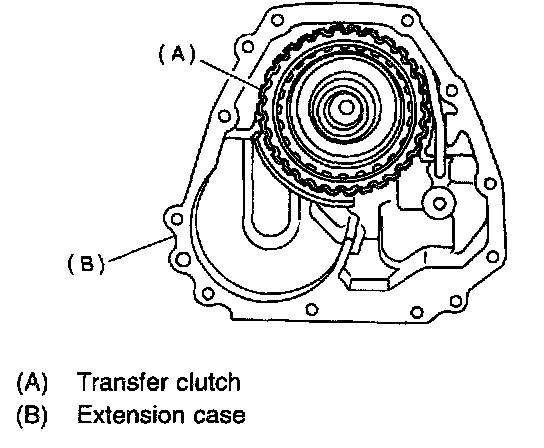 (A)

(B)

(A) Transfer clutch
(B) Extension case