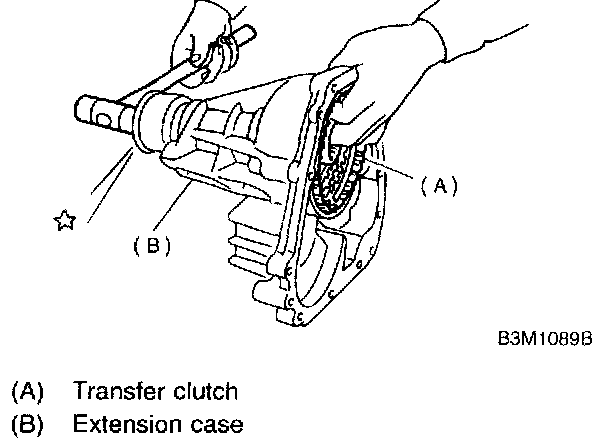 (A)

☆

(B)

B3M1089B

(A) Transfer clutch
(B) Extension case