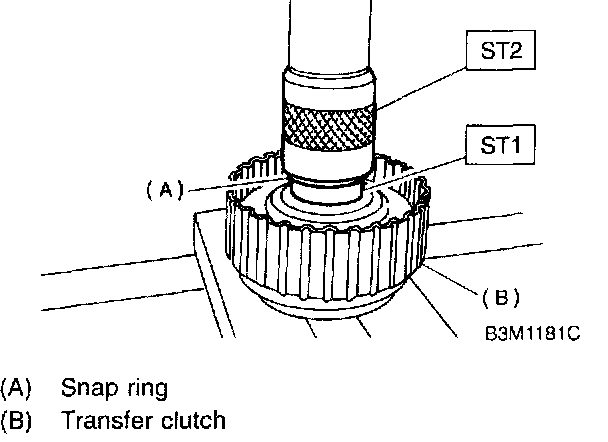 ST2
ST1
(A)
(B)
B3M1181C

(A) Snap ring
(B) Transfer clutch