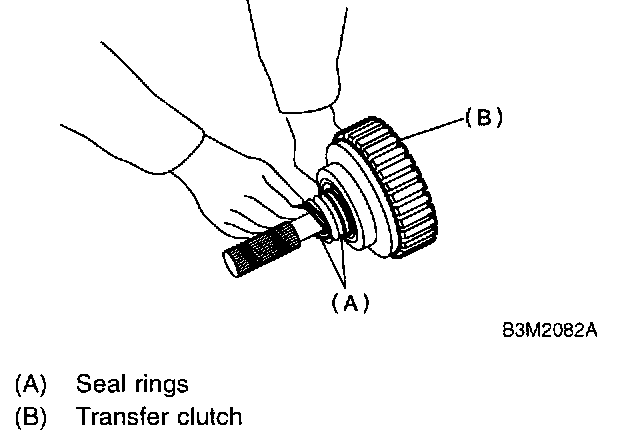 (B)

(A)

B3M2082A

(A) Seal rings
(B) Transfer clutch