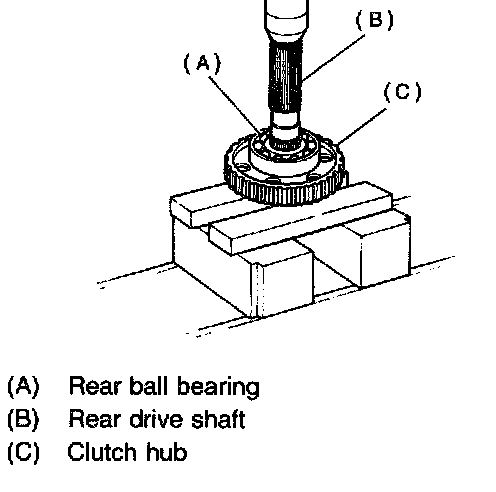 (B)
(A)
(C)

(A) Rear ball bearing
(B) Rear drive shaft
(C) Clutch hub