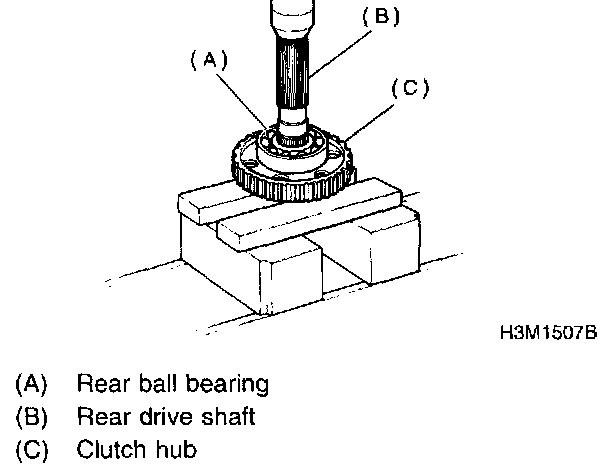 (B)
(A)
(C)

H3M1507B

(A) Rear ball bearing
(B) Rear drive shaft
(C) Clutch hub