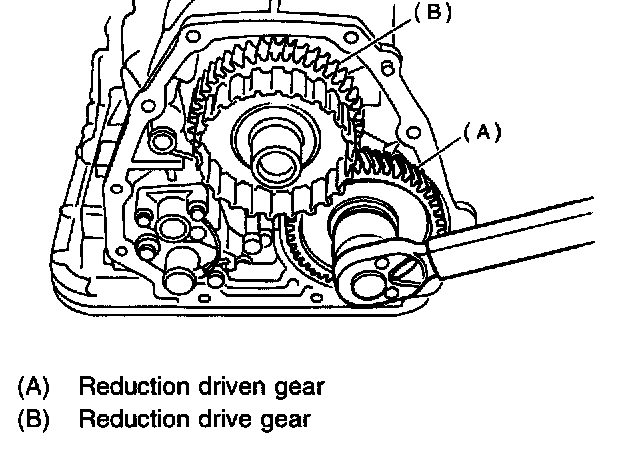 (B)

(A)

(A) Reduction driven gear
(B) Reduction drive gear