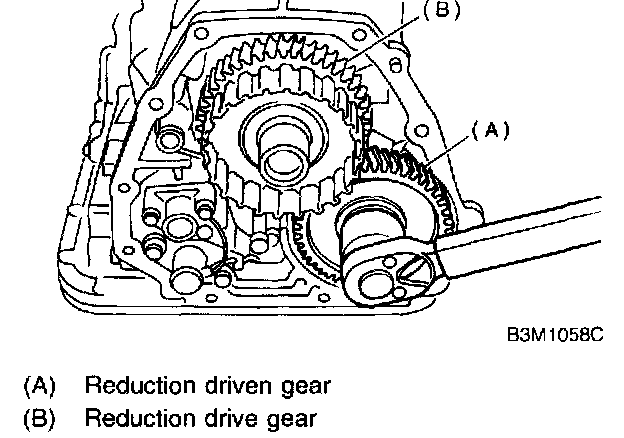 (B)

(A)

B3M1058C

(A) Reduction driven gear
(B) Reduction drive gear