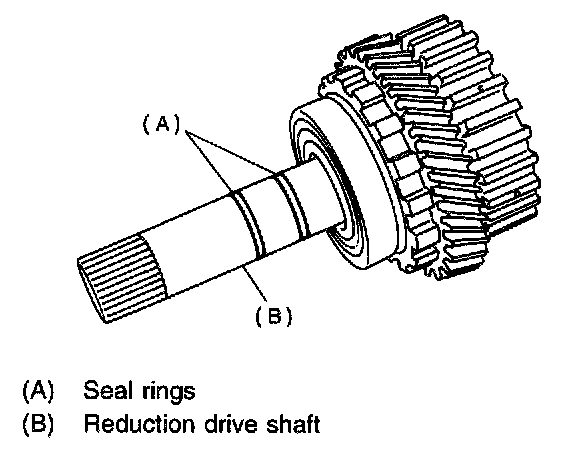 (A)

(B)

(A) Seal rings
(B) Reduction drive shaft