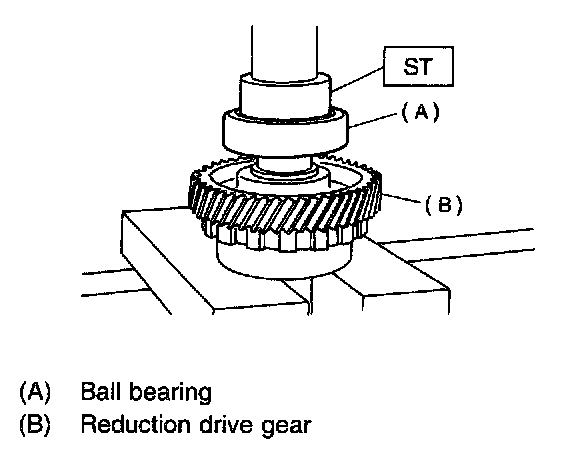 ST
(A)
(B)

(A) Ball bearing
(B) Reduction drive gear