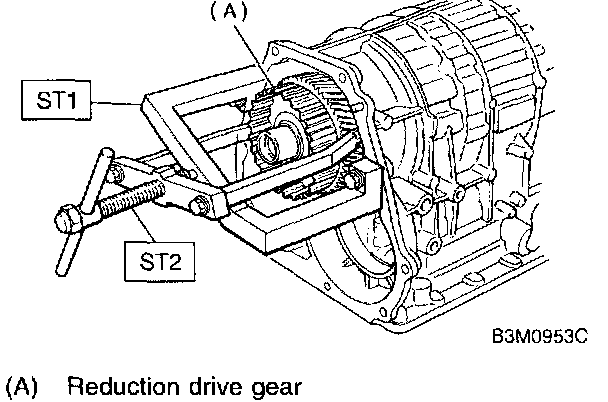 (A)

ST1

ST2

B3M0953C

(A) Reduction drive gear