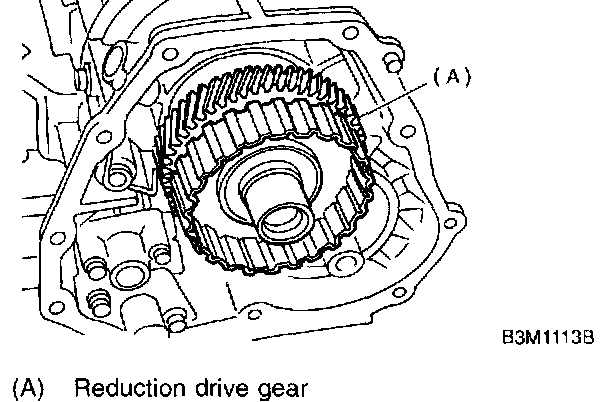 (A)

B3M1113B

(A) Reduction drive gear