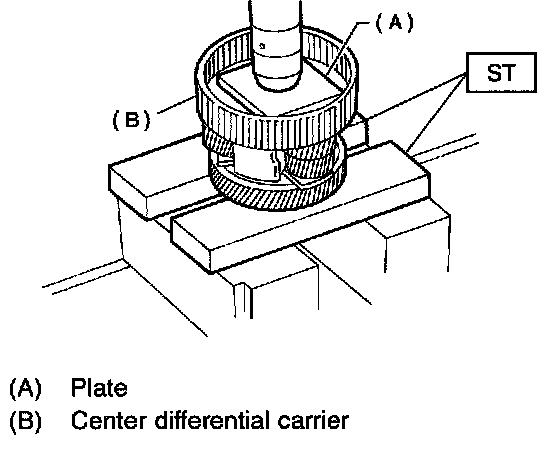 (A)
ST
(B)

(A) Plate
(B) Center differential carrier