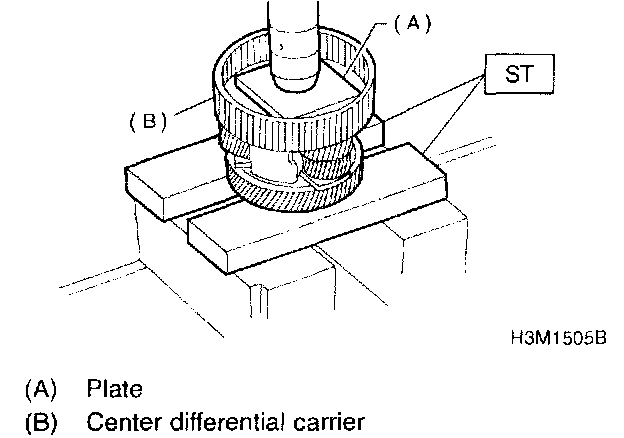 (A)

ST

(B)

H3M1505B

(A) Plate
(B) Center differential carrier