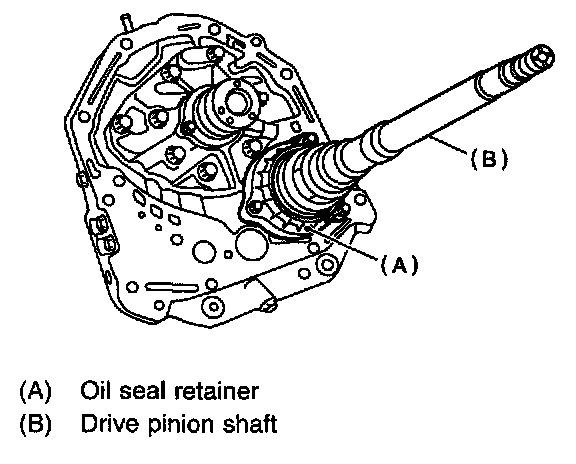 (B)

(A)

(A) Oil seal retainer
(B) Drive pinion shaft