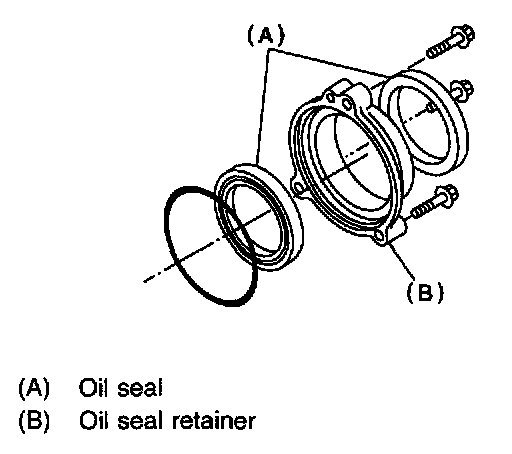 (A)

(B)

(A) Oil seal
(B) Oil seal retainer