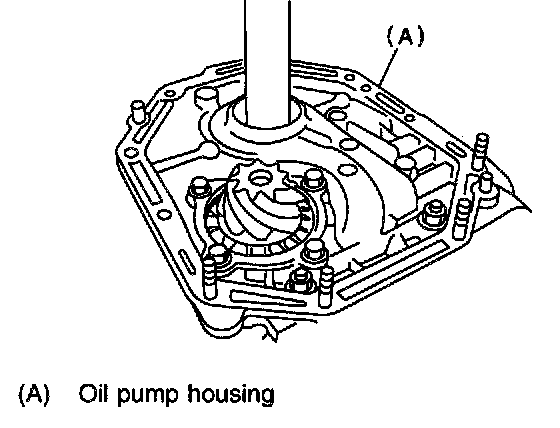 (A)

(A) Oil pump housing