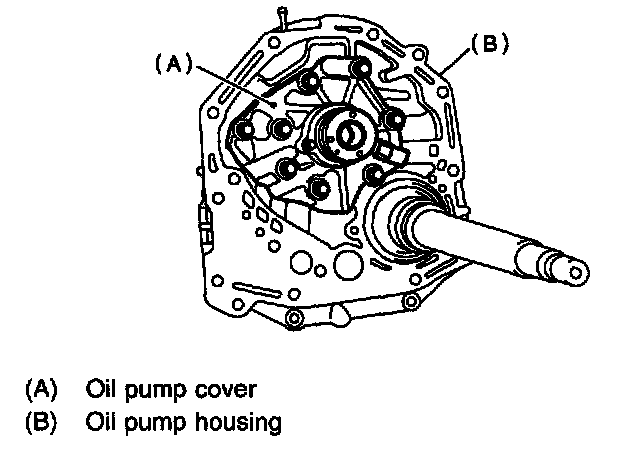 (A)

(B)

(A) Oil pump cover
(B) Oil pump housing