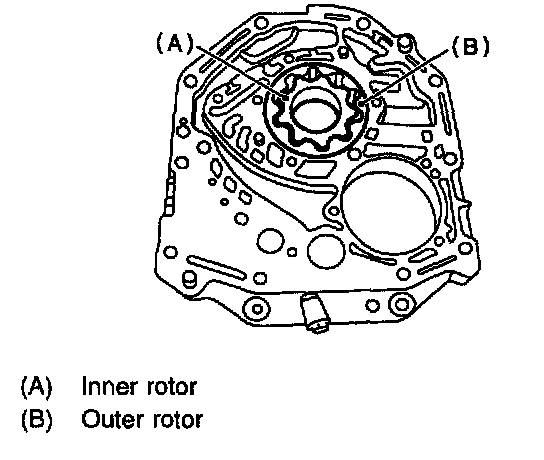 (A)

(B)

(A) Inner rotor
(B) Outer rotor