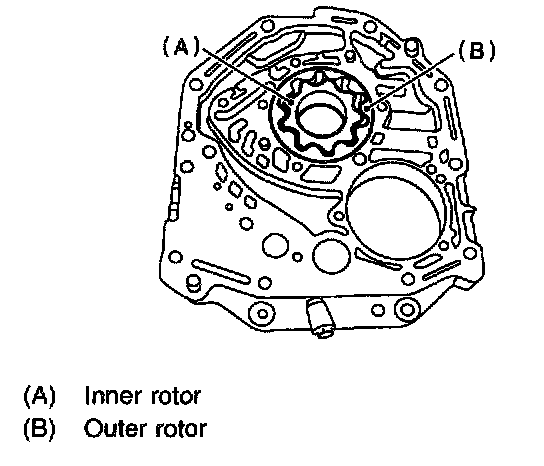 (A)

(B)

(A) Inner rotor
(B) Outer rotor