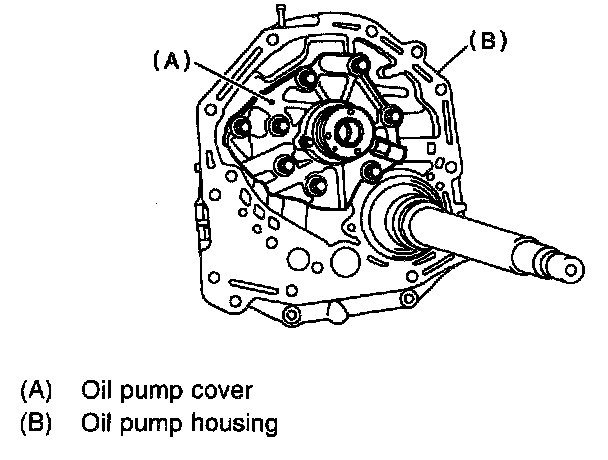 (A)

(B)

(A) Oil pump cover
(B) Oil pump housing