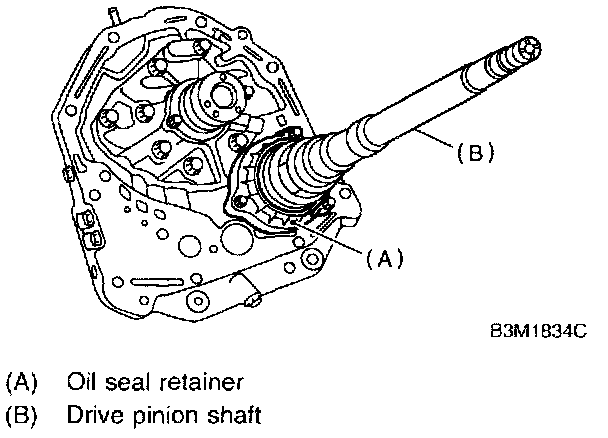 (B)

(A)

B3M1834C

(A) Oil seal retainer
(B) Drive pinion shaft