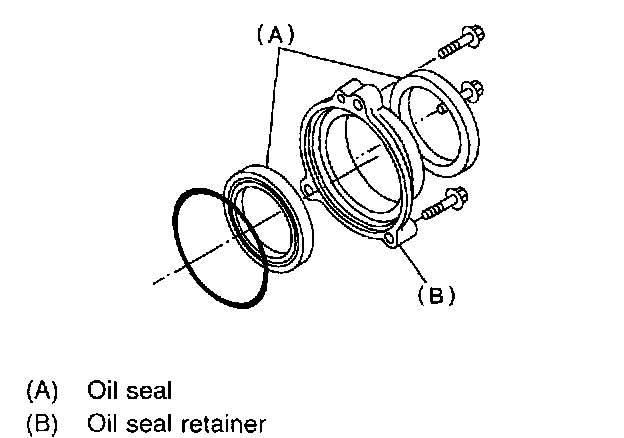 (A)

(B)

(A) Oil seal
(B) Oil seal retainer