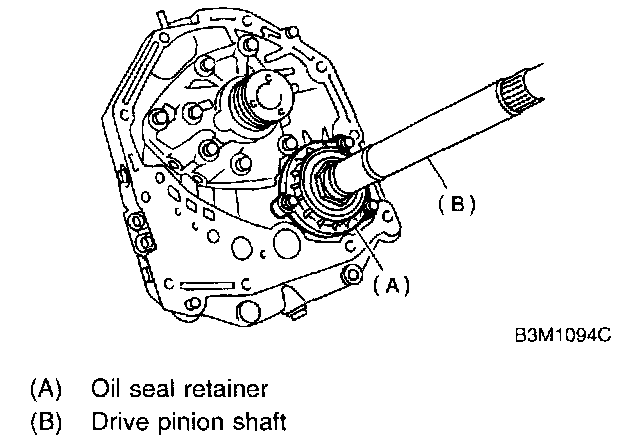 (B)
(A)
B3M1094C

(A) Oil seal retainer
(B) Drive pinion shaft