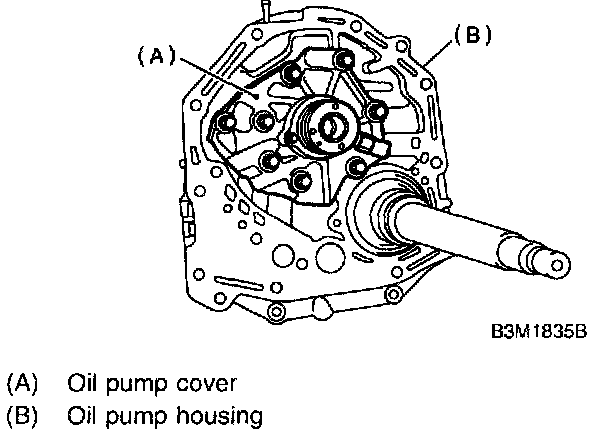 (A)

(B)

B3M1835B

(A) Oil pump cover
(B) Oil pump housing