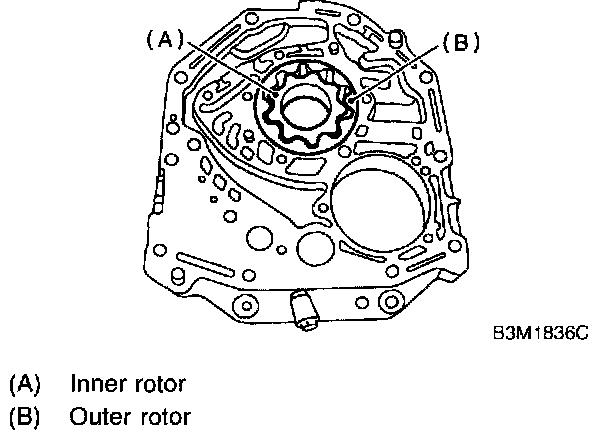 (A)
(B)

B3M1836C

(A) Inner rotor
(B) Outer rotor