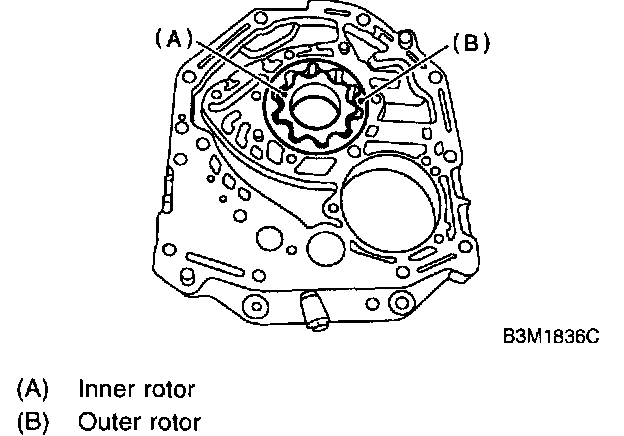 (A)

(B)

B3M1836C

(A) Inner rotor
(B) Outer rotor