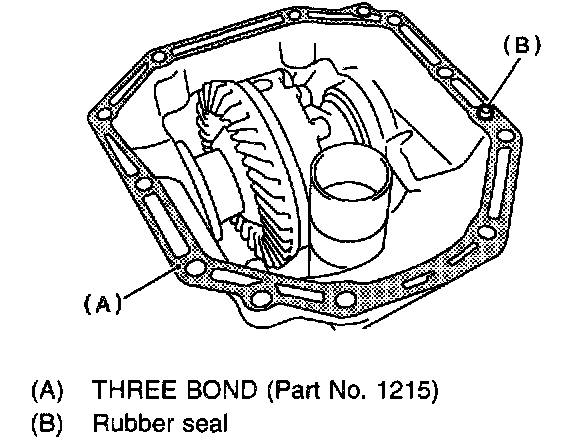 (B)

(A)

(A) THREE BOND (Part No. 1215)
(B) Rubber seal