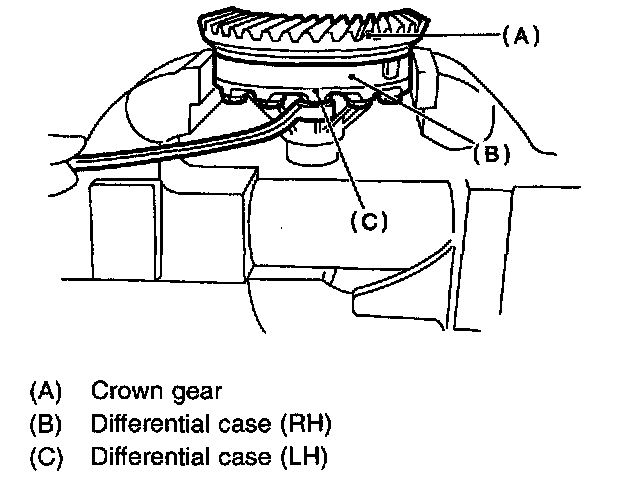 (A)
(B)
(C)

(A) Crown gear
(B) Differential case (RH)
(C) Differential case (LH)