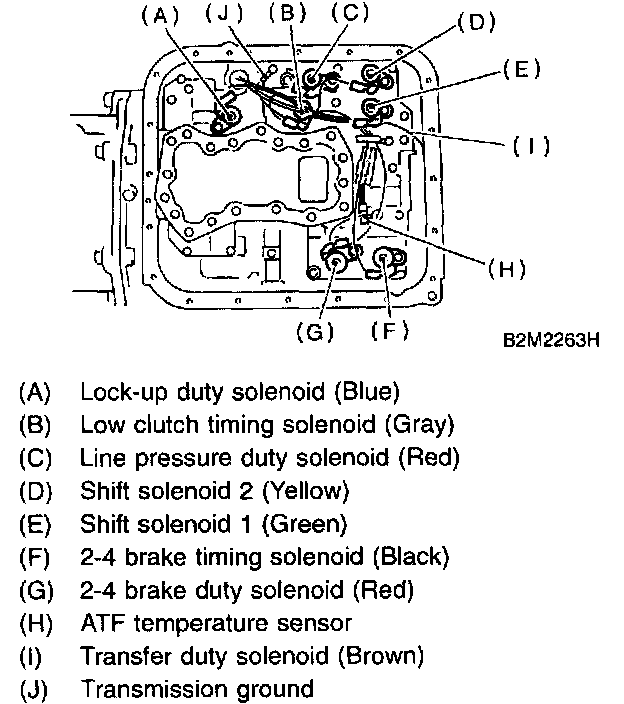 (A) (J) (B) (C) (D) (E) (I) (H) (G) (F)

B2M2263H

(A) Lock-up duty solenoid (Blue)
(B) Low clutch timing solenoid (Gray)
(C) Line pressure duty solenoid (Red)
(D) Shift solenoid 2 (Yellow)
(E) Shift solenoid 1 (Green)
(F) 2-4 brake timing solenoid (Black)
(G) 2-4 brake duty solenoid (Red)
(H) ATF temperature sensor
(I) Transfer duty solenoid (Brown)
(J) Transmission ground