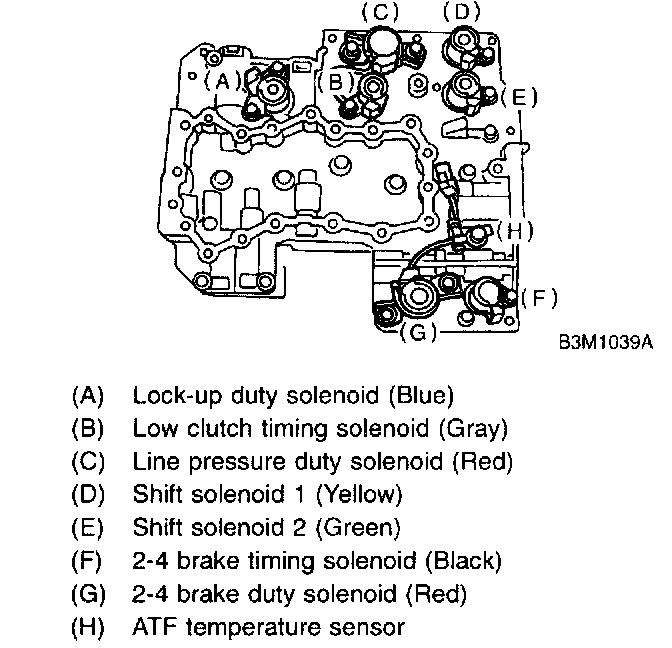 (C) (D)
(A) (B) (E)
(H)
(F)
(G)

B3M1039A

(A) Lock-up duty solenoid (Blue)
(B) Low clutch timing solenoid (Gray)
(C) Line pressure duty solenoid (Red)
(D) Shift solenoid 1 (Yellow)
(E) Shift solenoid 2 (Green)
(F) 2-4 brake timing solenoid (Black)
(G) 2-4 brake duty solenoid (Red)
(H) ATF temperature sensor