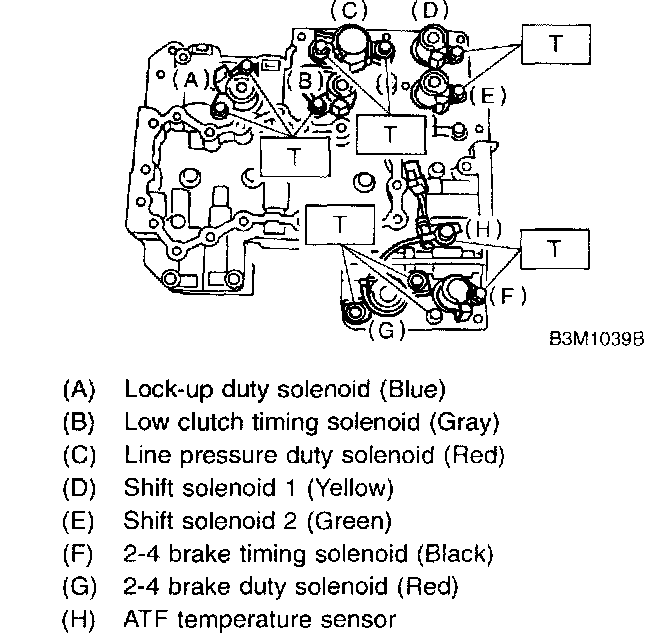 (C) (D)
T
(A) (B)
(E)
T
T
T
(H)
T
(F)
(G)
B3M1039B

(A) Lock-up duty solenoid (Blue)
(B) Low clutch timing solenoid (Gray)
(C) Line pressure duty solenoid (Red)
(D) Shift solenoid 1 (Yellow)
(E) Shift solenoid 2 (Green)
(F) 2-4 brake timing solenoid (Black)
(G) 2-4 brake duty solenoid (Red)
(H) ATF temperature sensor