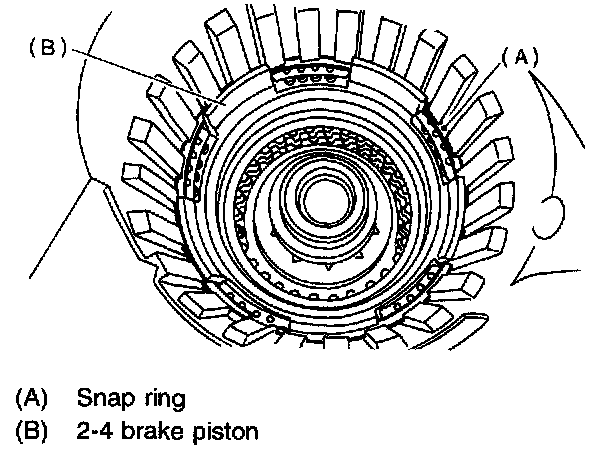 (B)
(A)

(A) Snap ring
(B) 2-4 brake piston