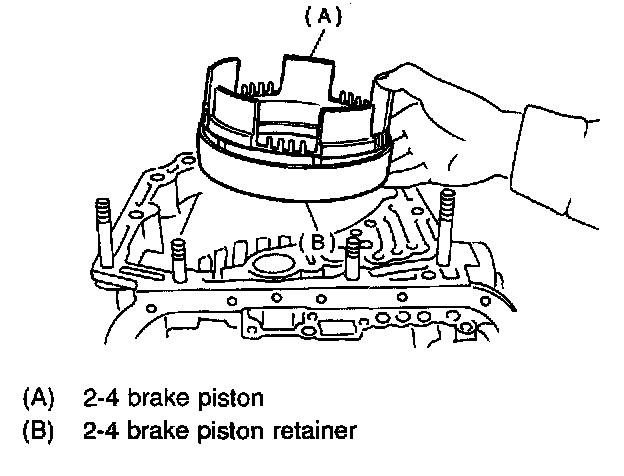 (A)

(B)

(A) 2-4 brake piston
(B) 2-4 brake piston retainer