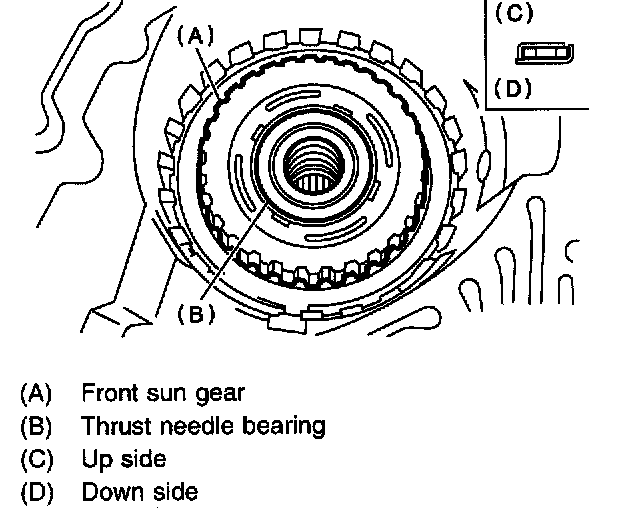 (C)
(D)
(A)
(B)

(A) Front sun gear
(B) Thrust needle bearing
(C) Up side
(D) Down side