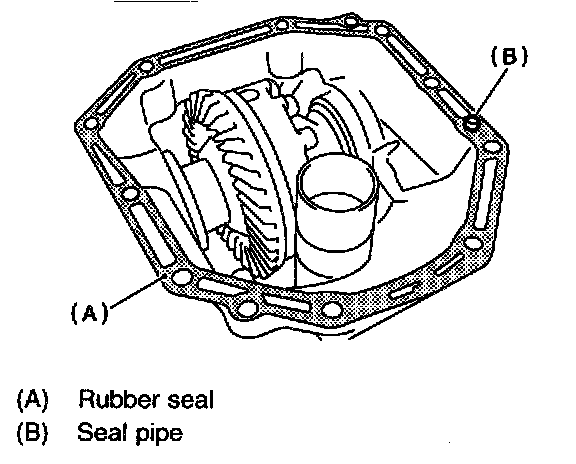 (B)

(A)

(A) Rubber seal
(B) Seal pipe