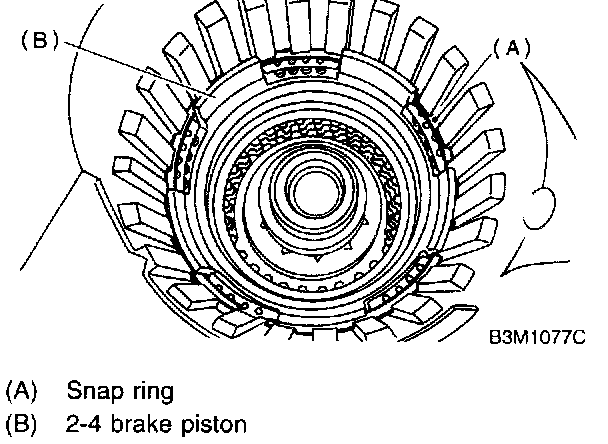 (B)

(A)

B3M1077C

(A) Snap ring
(B) 2-4 brake piston