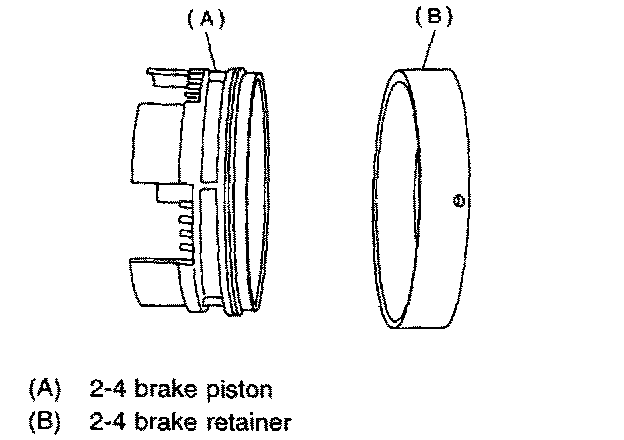 (A)

(B)

(A) 2-4 brake piston
(B) 2-4 brake retainer